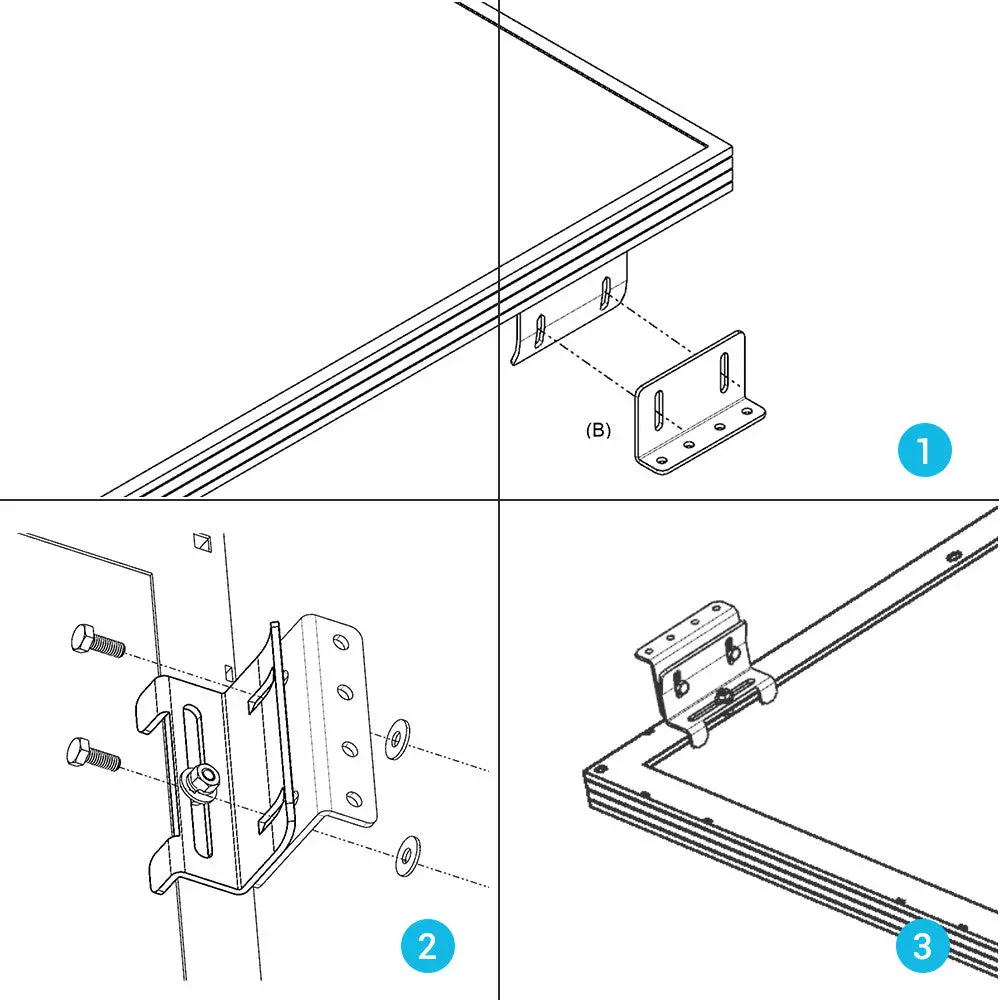 (B)

1

2

3