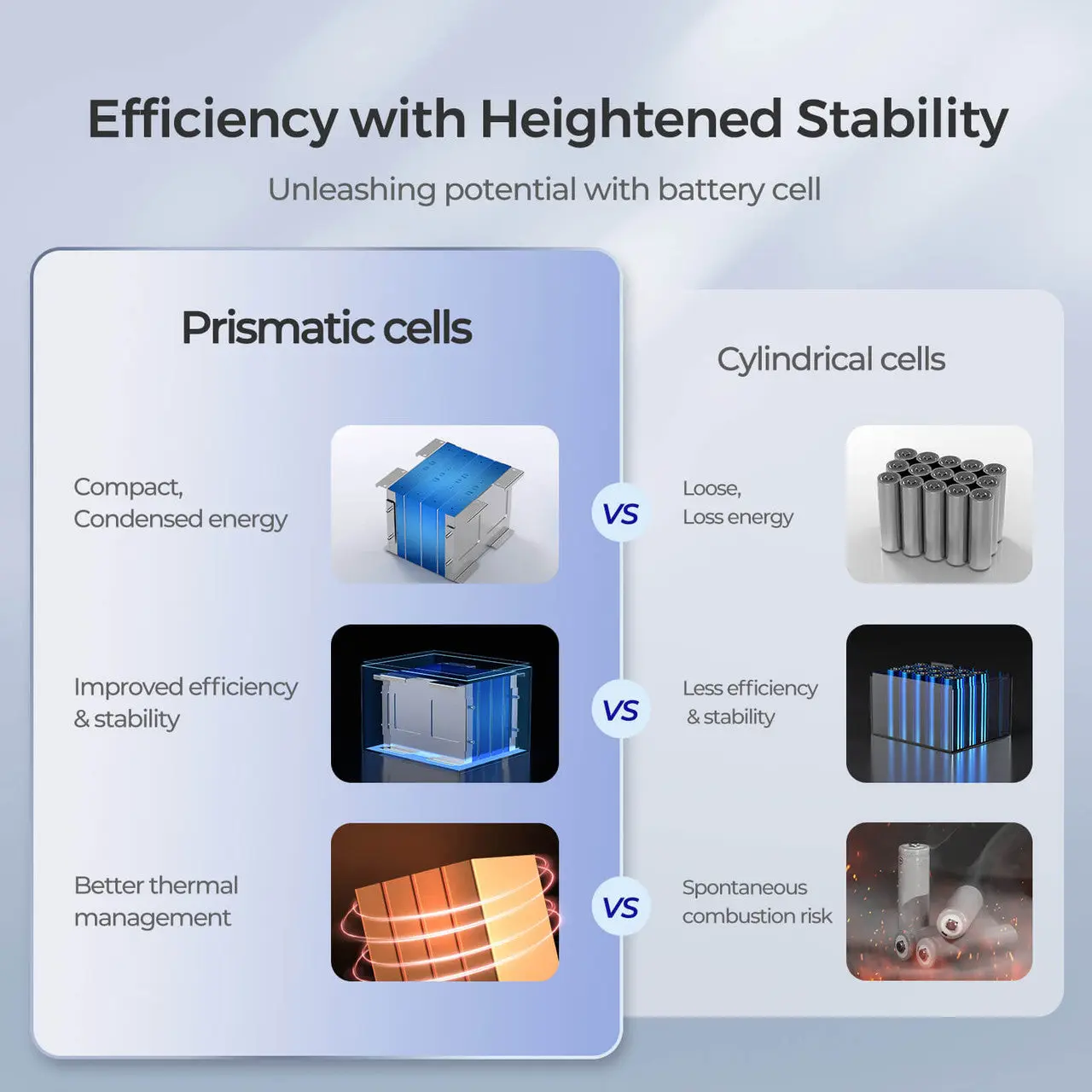 Efficiency with Heightened Stability

Unleashing potential with battery cell

Prismatic cells

Compact,
Condensed energy

Improved efficiency
& stability

Better thermal
management

VS

VS

VS

Cylindrical cells

Loose,
Loss energy

Less efficiency
& stability

Spontaneous
combustion risk