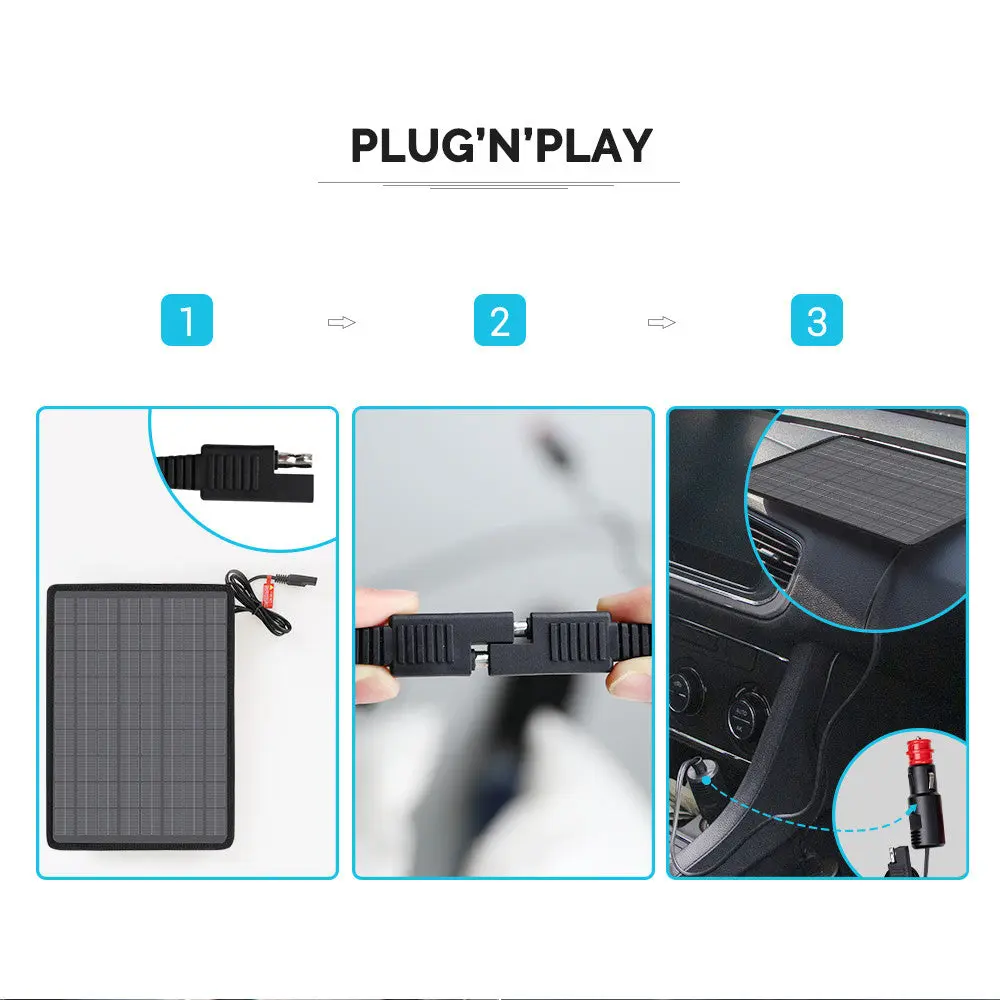 PLUG'N'PLAY

1

2

3